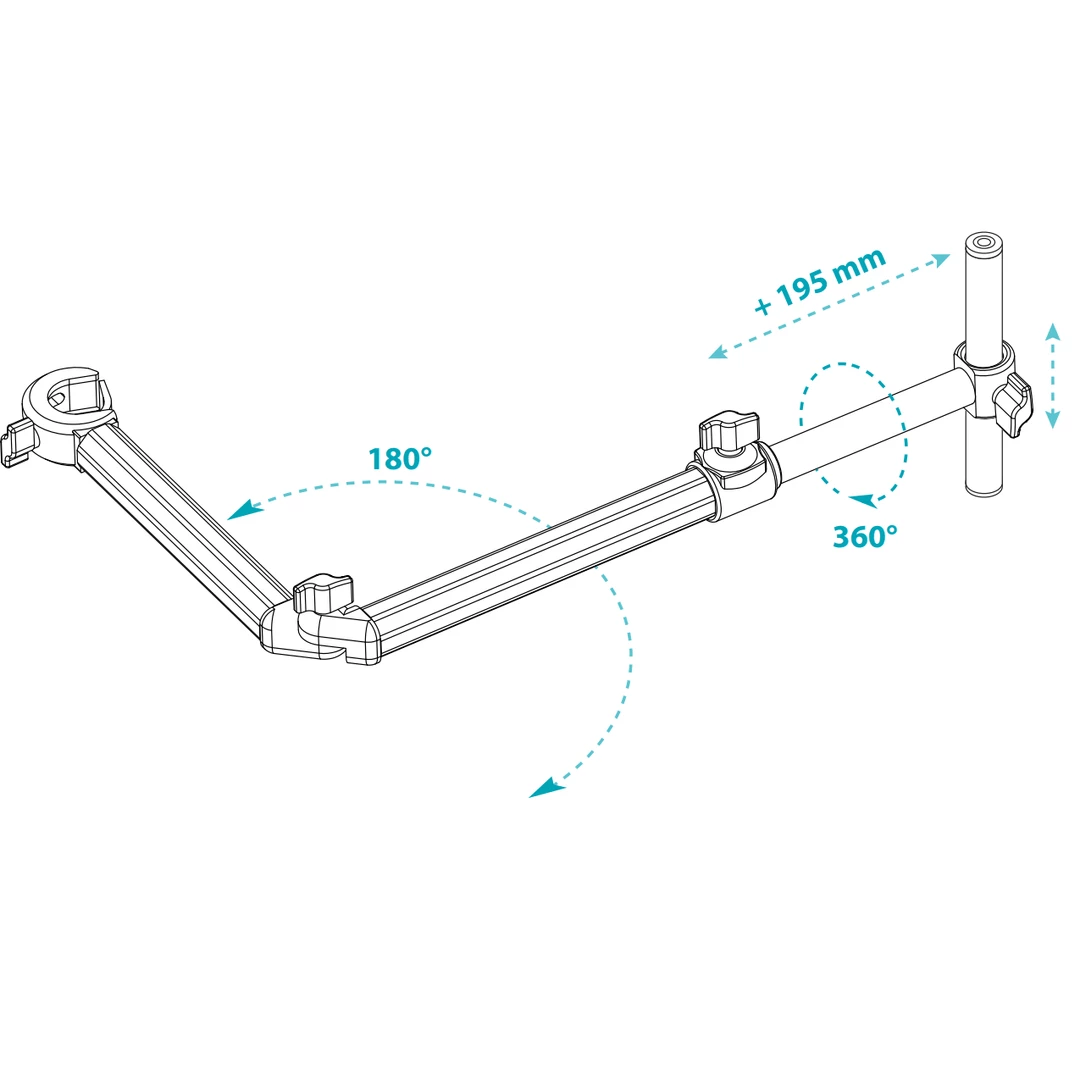 + 195 mm

180°

360°