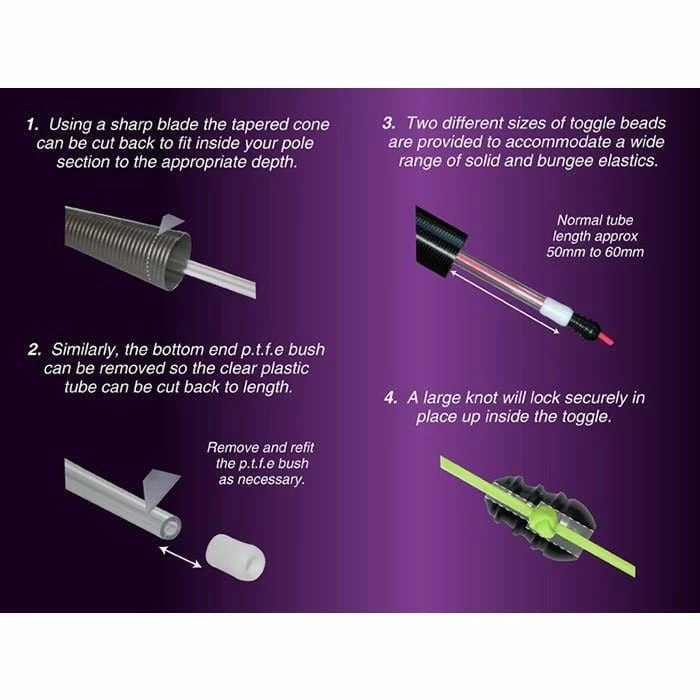 1. Using a sharp blade the tapered cone can be cut back to fit inside your pole section to the appropriate depth.

2. Similarly, the bottom end p.t.f.e bush can be removed so the clear plastic tube can be cut back to length.

Remove and refit the p.t.f.e bush as necessary.

3. Two different sizes of toggle beads are provided to accommodate a wide range of solid and bungee elastics.

Normal tube length approx 50mm to 60mm

4. A large knot will lock securely in place up inside the toggle.